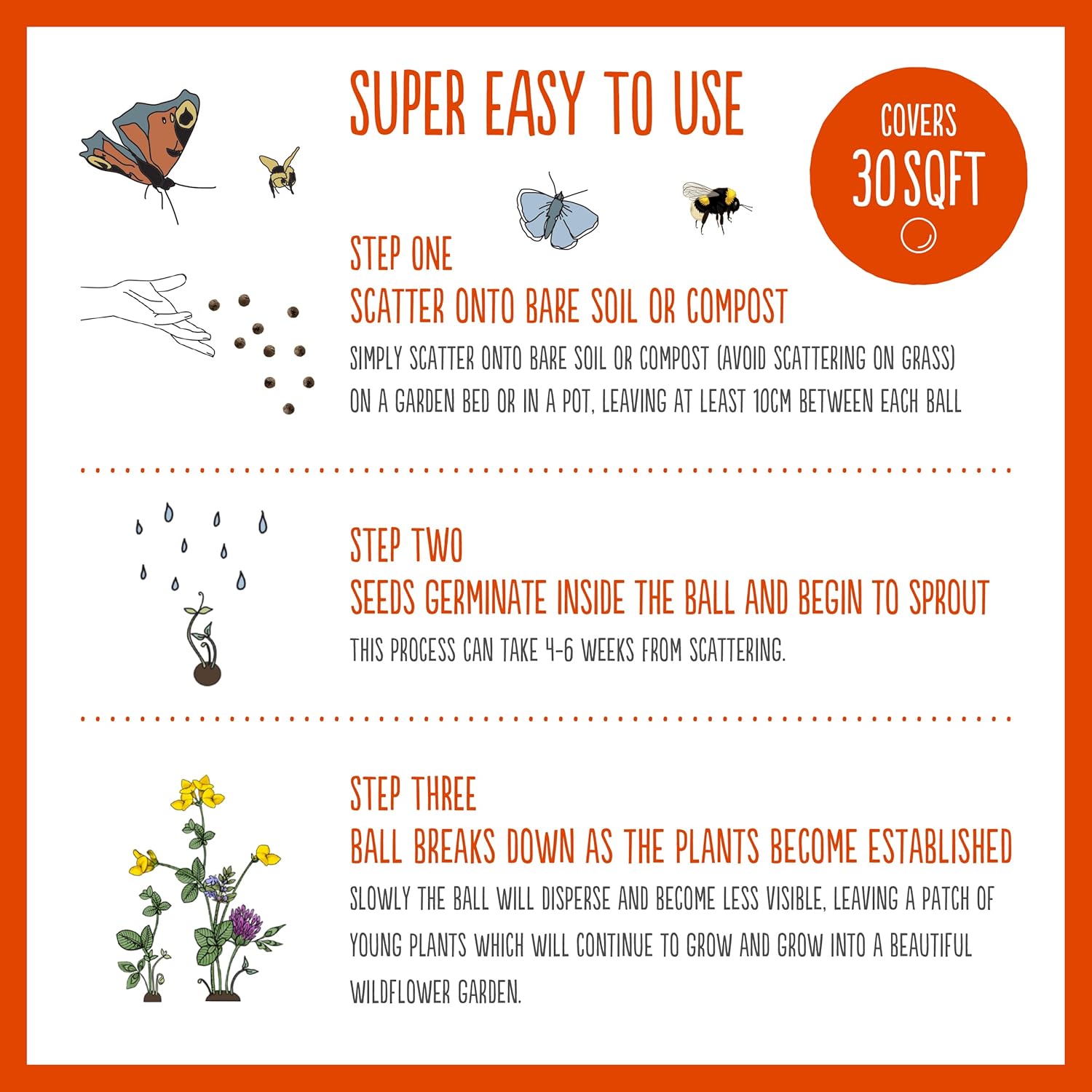 SUPER EASY TO USE

COVERS
30 SQFT

STEP ONE
SCATTER ONTO BARE SOIL OR COMPOST
SIMPLY SCATTER ONTO BARE SOIL OR COMPOST (AVOID SCATTERING ON GRASS) ON A GARDEN BED OR IN A POT, LEAVING AT LEAST 10CM BETWEEN EACH BALL

STEP TWO
SEEDS GERMINATE INSIDE THE BALL AND BEGIN TO SPROUT
THIS PROCESS CAN TAKE 4-6 WEEKS FROM SCATTERING.

STEP THREE
BALL BREAKS DOWN AS THE PLANTS BECOME ESTABLISHED
SLOWLY THE BALL WILL DISPERSE AND BECOME LESS VISIBLE, LEAVING A PATCH OF YOUNG PLANTS WHICH WILL CONTINUE TO GROW AND GROW INTO A BEAUTIFUL WILDFLOWER GARDEN.